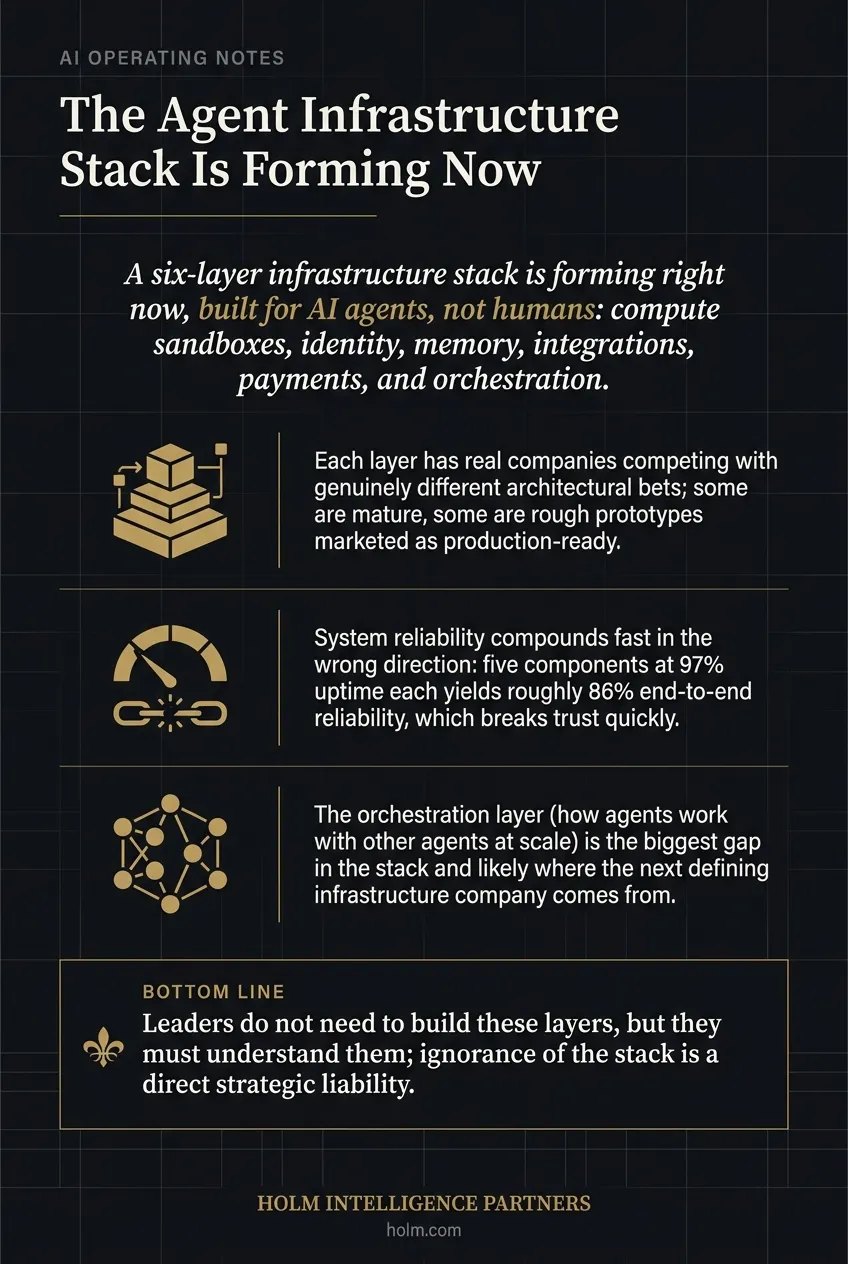 AI OPERATING NOTES

The Agent Infrastructure Stack Is Forming Now

A six-layer infrastructure stack is forming right now, built for AI agents, not humans: compute sandboxes, identity, memory, integrations, payments, and orchestration.

Each layer has real companies competing with genuinely different architectural bets; some are mature, some are rough prototypes marketed as production-ready.

System reliability compounds fast in the wrong direction: five components at 97% uptime each yields roughly 86% end-to-end reliability, which breaks trust quickly.

The orchestration layer (how agents work with other agents at scale) is the biggest gap in the stack and likely where the next defining infrastructure company comes from.

BOTTOM LINE

Leaders do not need to build these layers, but they must understand them; ignorance of the stack is a direct strategic liability.

HOLM INTELLIGENCE PARTNERS
holm.com